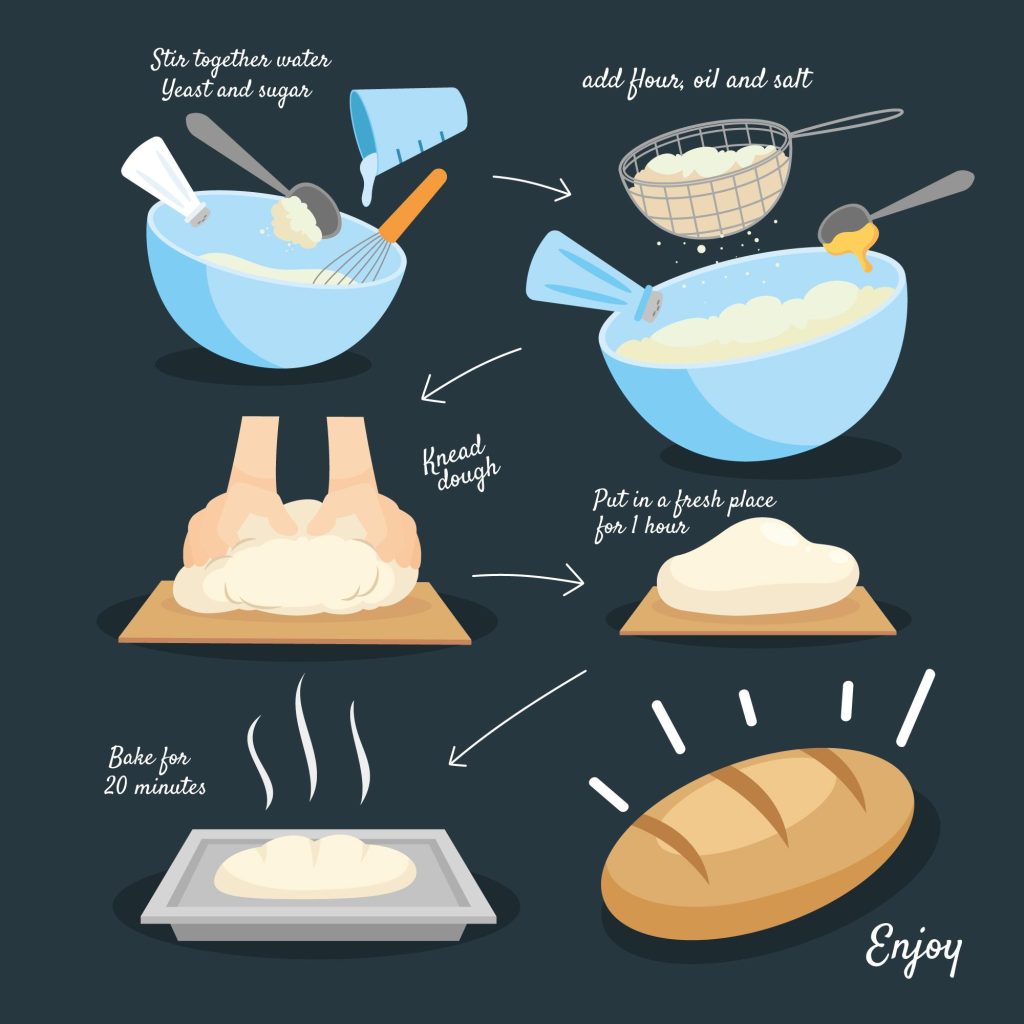 Stir together water
Yeast and sugar

add flour, oil and salt

Knead
dough

Put in a fresh place
for 1 hour

Bake for
20 minutes

Enjoy